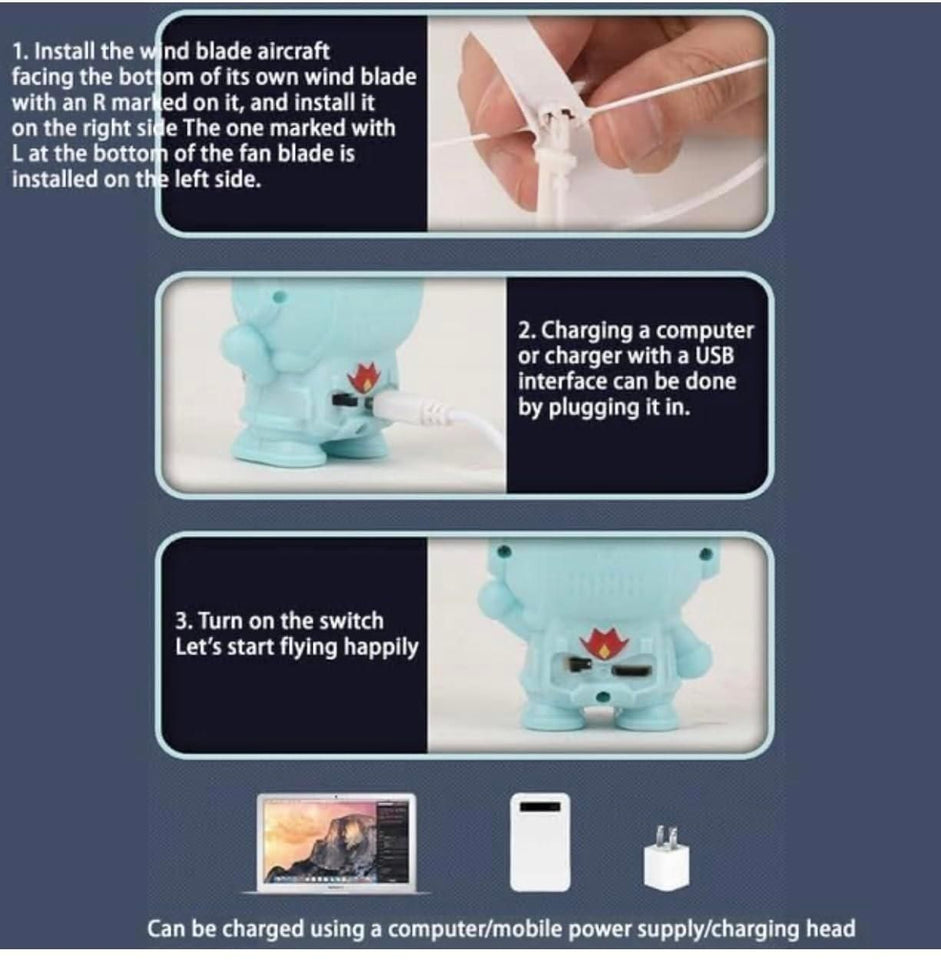 1. Install the wind blade aircraft facing the bottom of its own wind blade with an R marked on it, and install it on the right side The one marked with L at the bottom of the fan blade is installed on the left side.

2. Charging a computer or charger with a USB interface can be done by plugging it in.

3. Turn on the switch
Let's start flying happily

Can be charged using a computer/mobile power supply/charging head